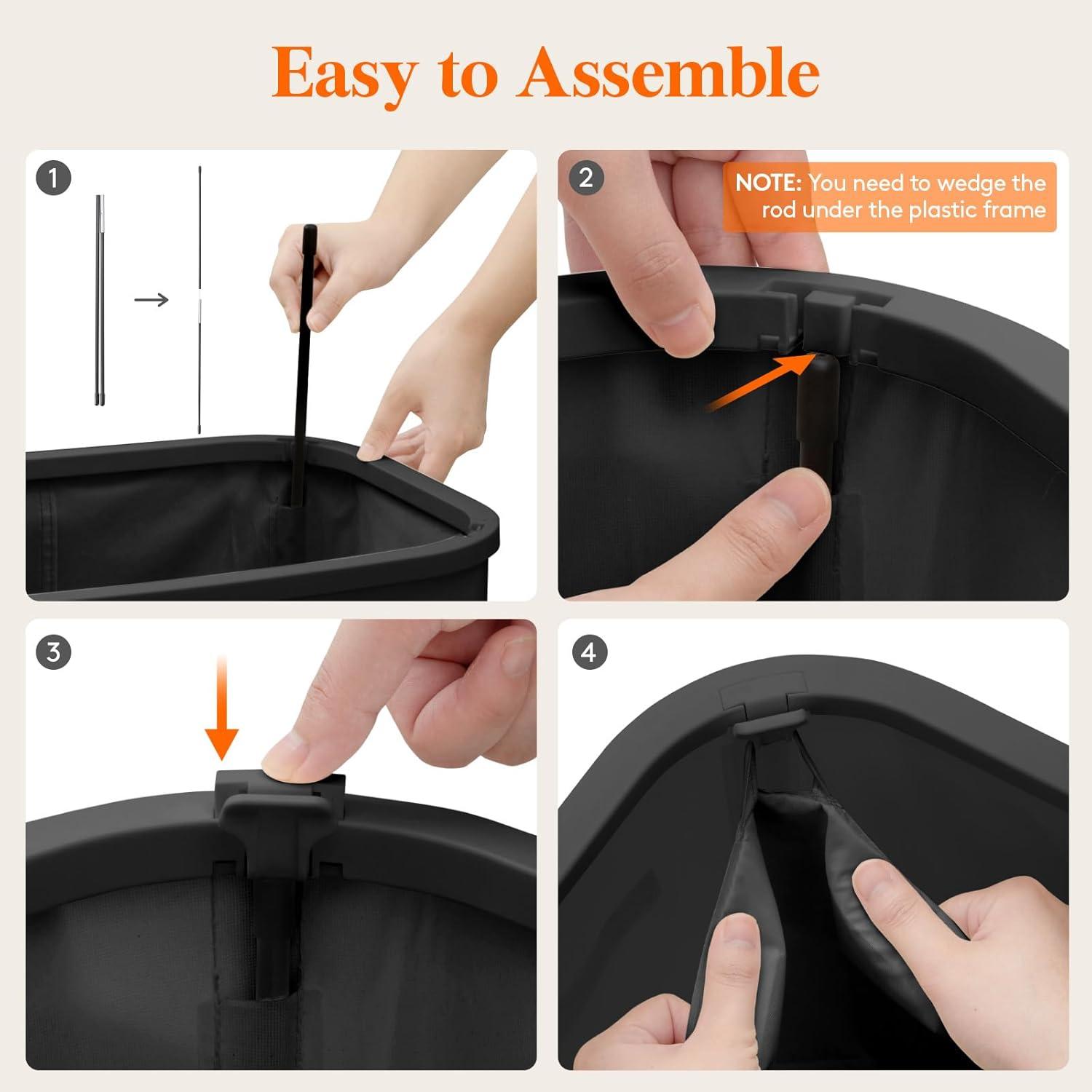 Easy to Assemble

1

2

NOTE: You need to wedge the rod under the plastic frame

3

4