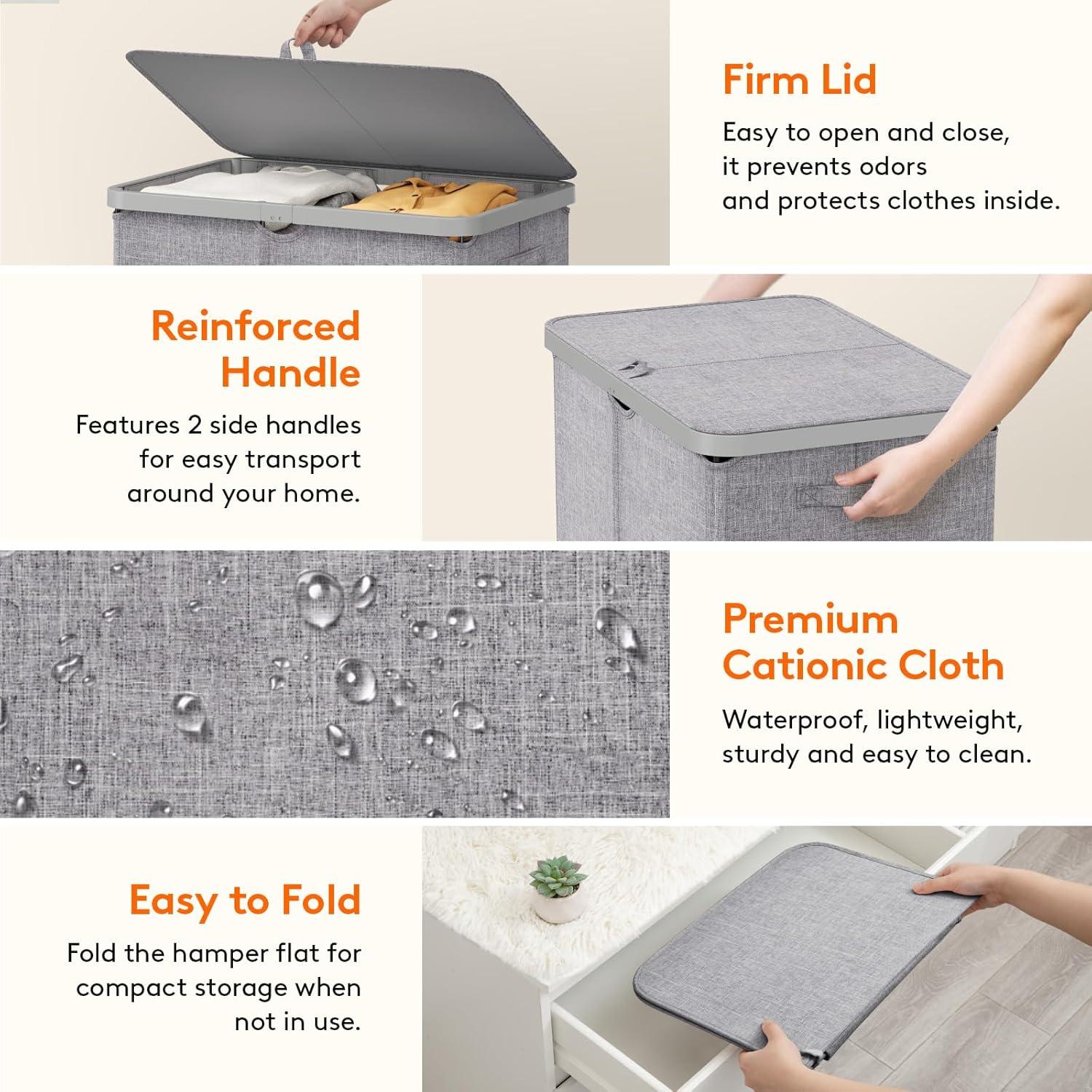 Firm Lid

Easy to open and close, it prevents odors and protects clothes inside.

Reinforced Handle

Features 2 side handles for easy transport around your home.

Premium Cationic Cloth

Waterproof, lightweight, sturdy and easy to clean.

Easy to Fold

Fold the hamper flat for compact storage when not in use.