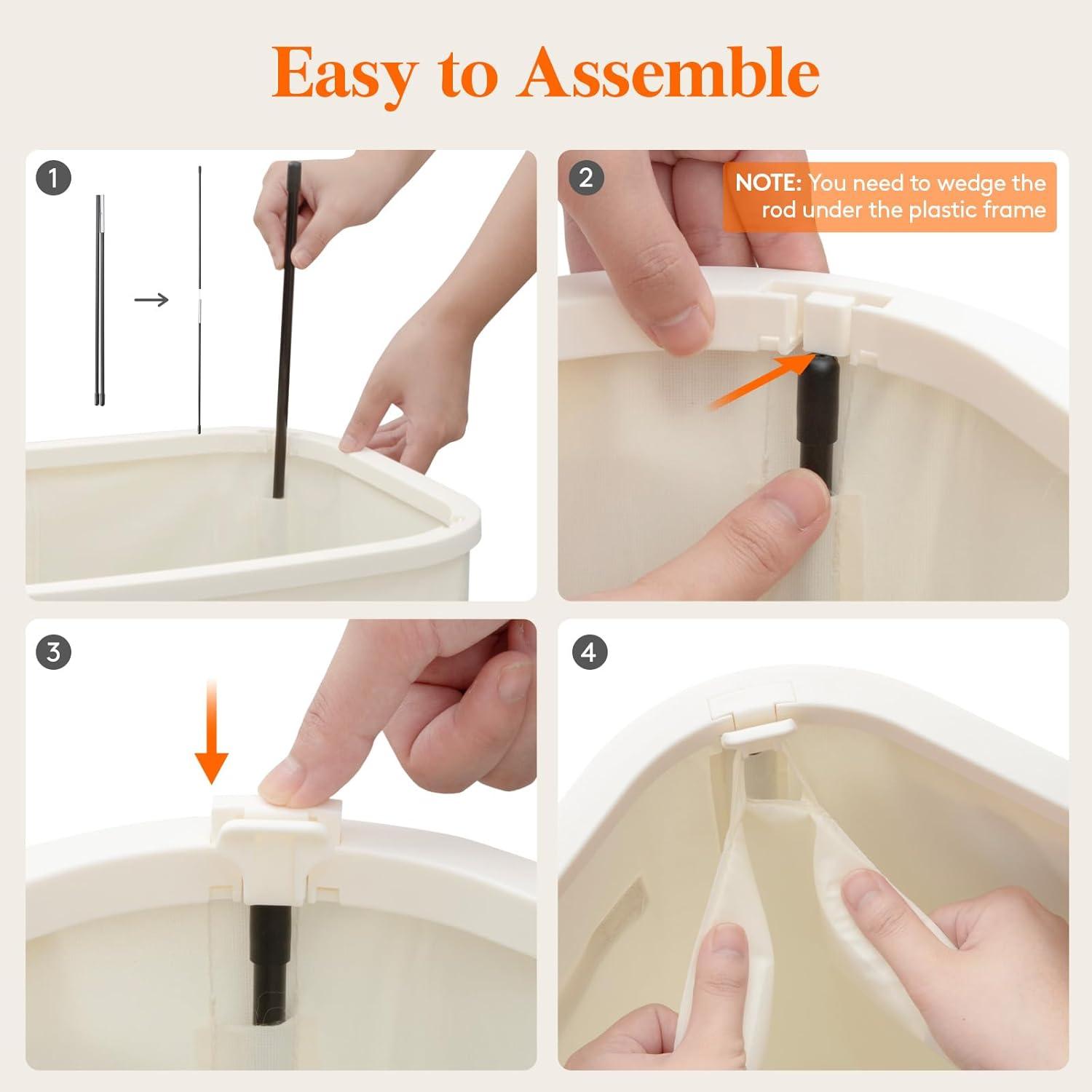 Easy to Assemble

1

2

NOTE: You need to wedge the rod under the plastic frame

3

4