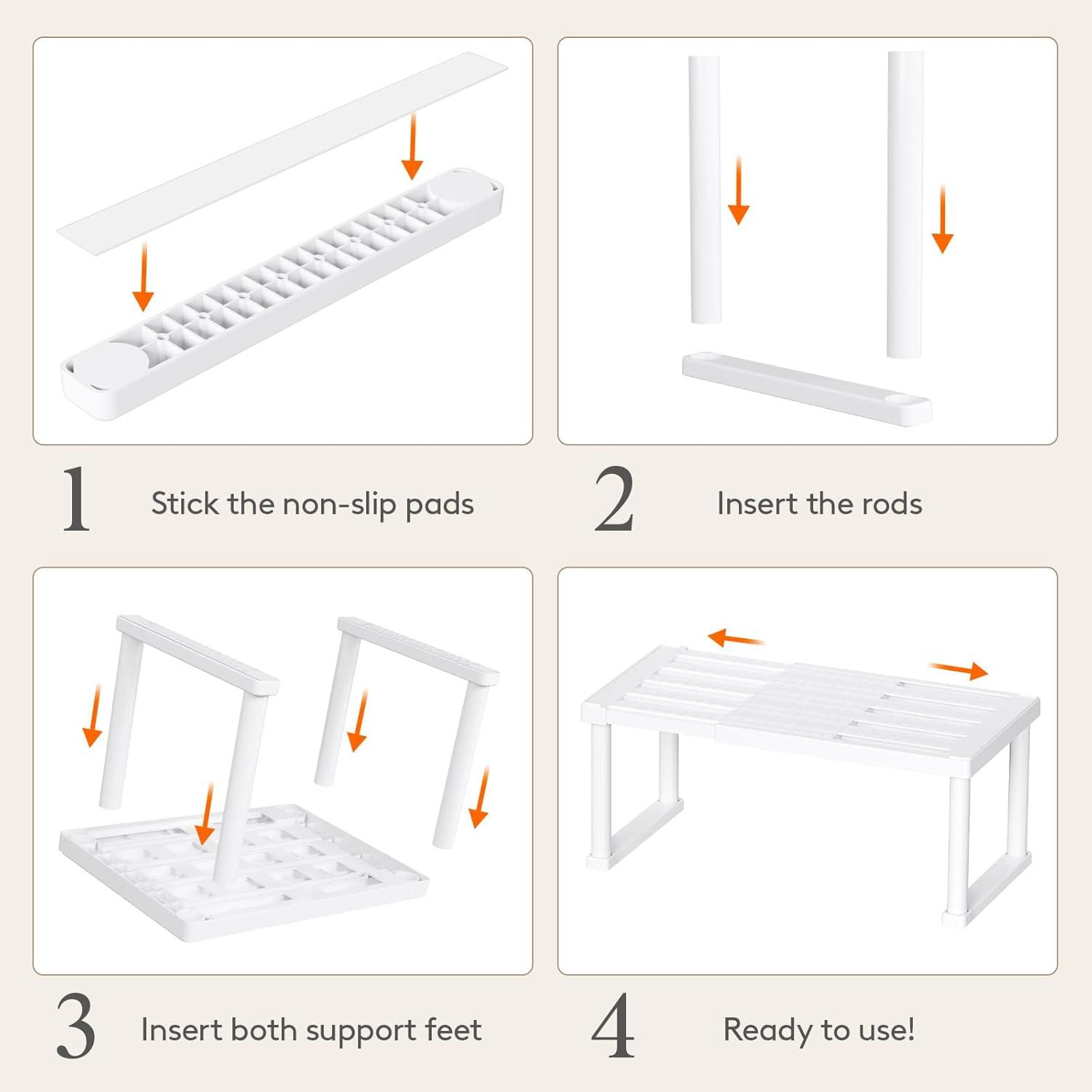 1 Stick the non-slip pads

2 Insert the rods

3 Insert both support feet

4 Ready to use!