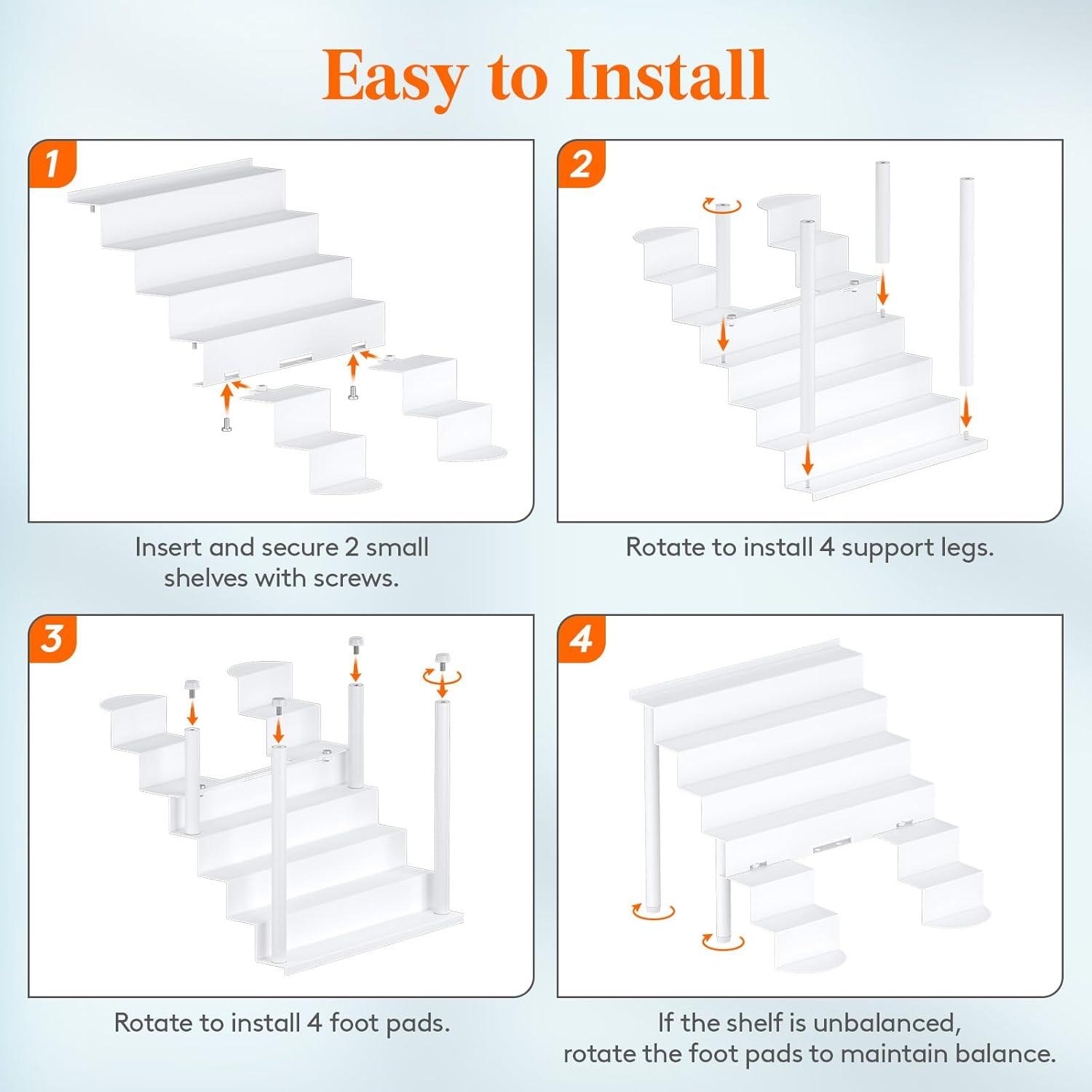 Easy to Install

1

Insert and secure 2 small shelves with screws.

2

Rotate to install 4 support legs.

3

Rotate to install 4 foot pads.

4

If the shelf is unbalanced, rotate the foot pads to maintain balance.