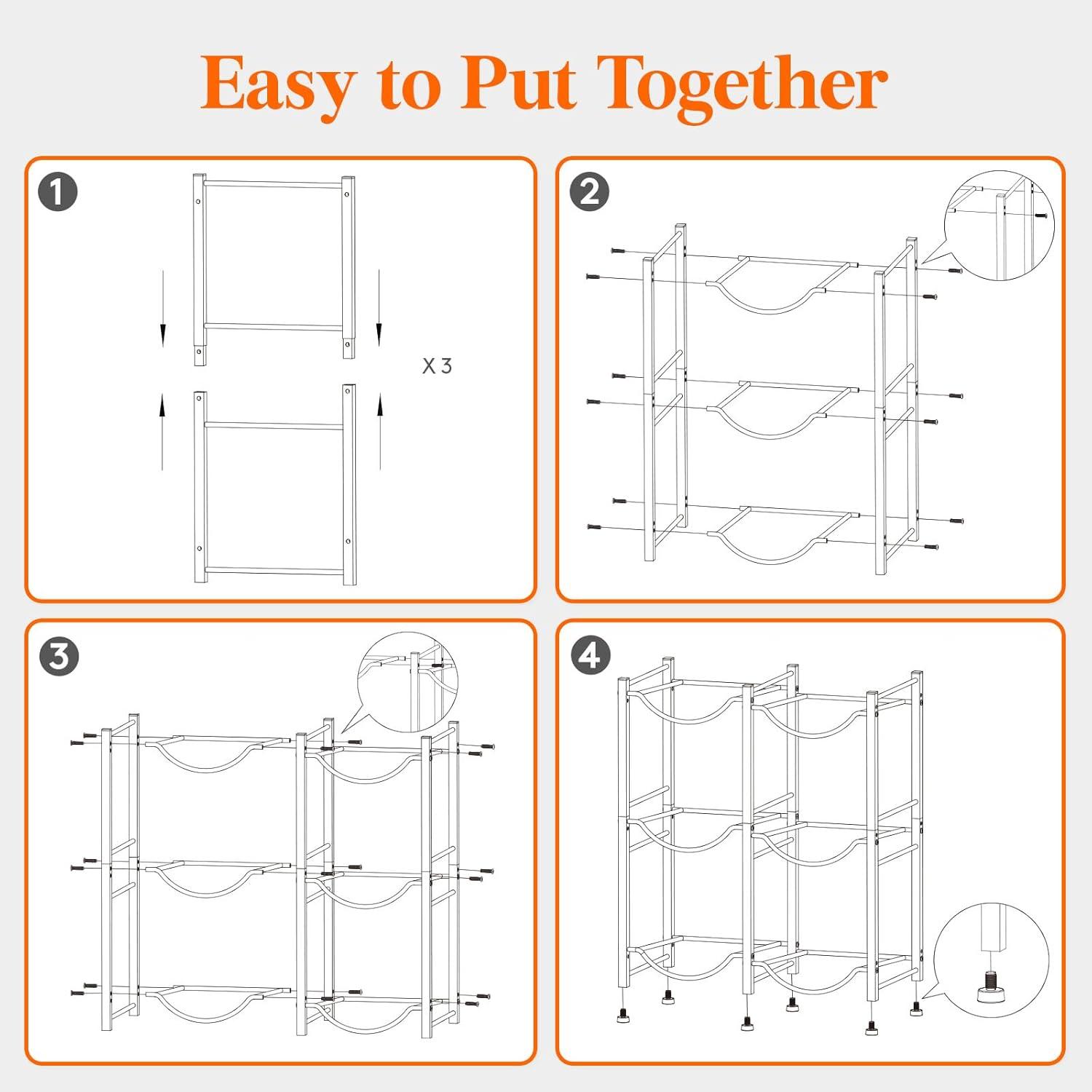 Easy to Put Together

1

X 3

2

3

4