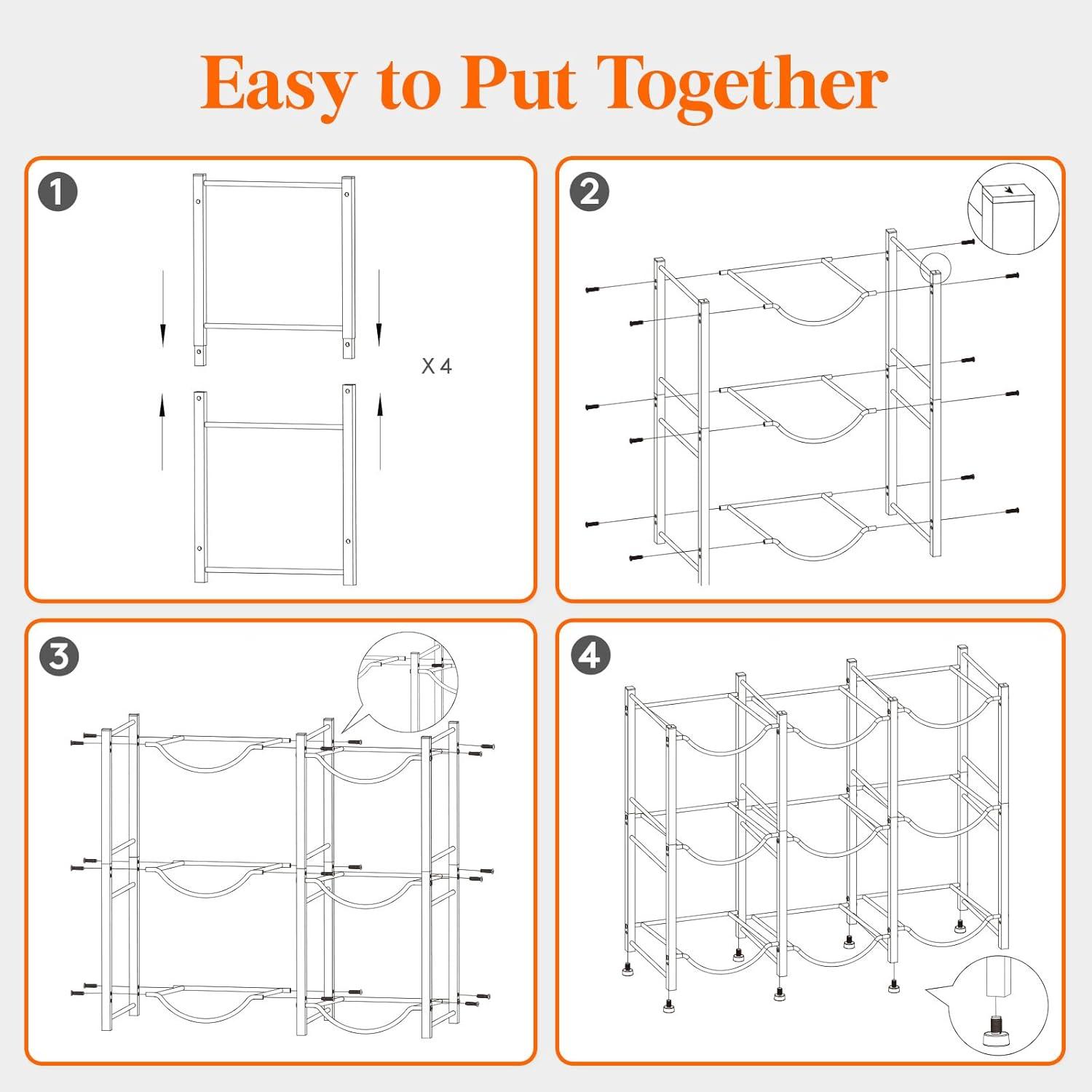 Easy to Put Together

1

X 4

2

3

4