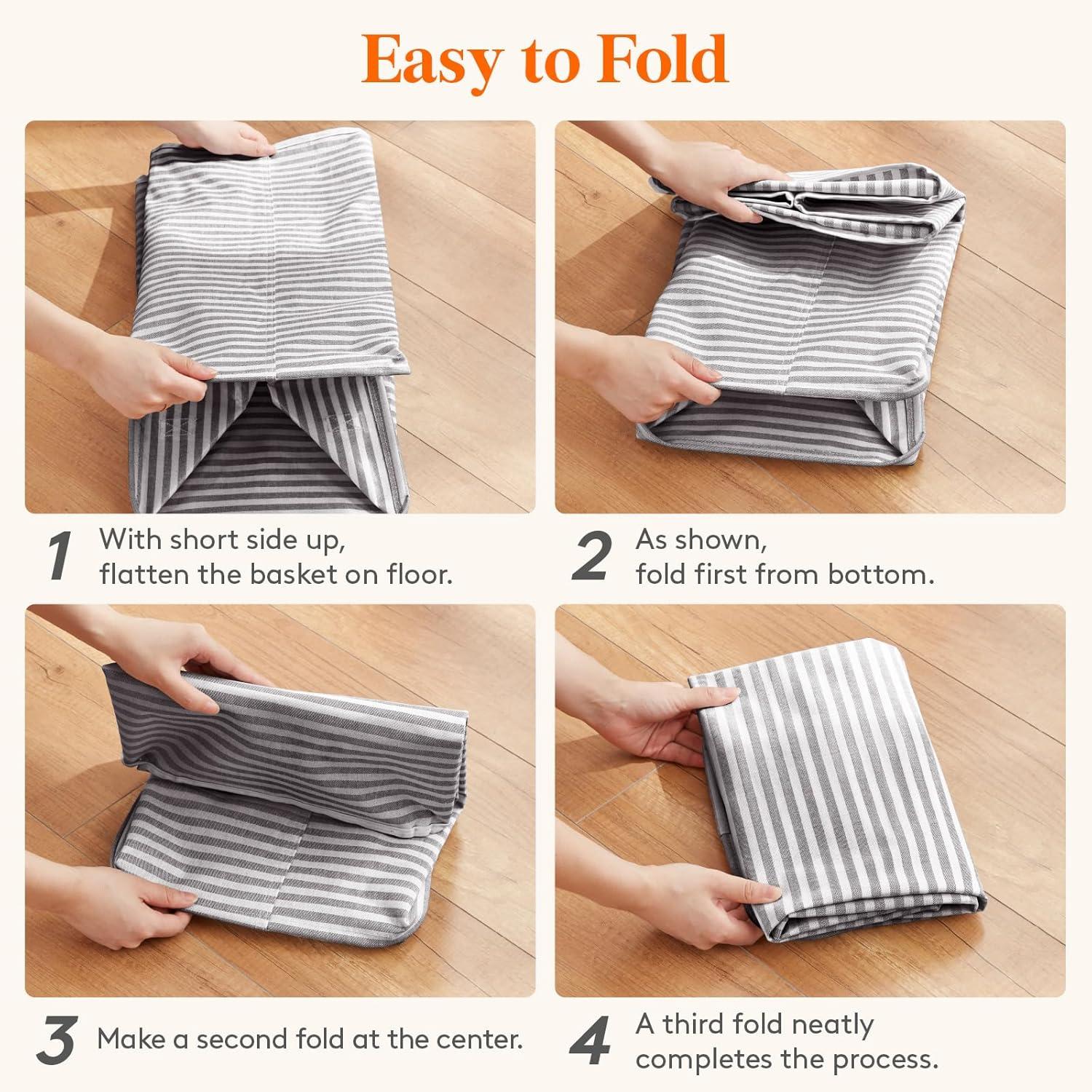 Easy to Fold

1 With short side up, flatten the basket on floor.

2 As shown, fold first from bottom.

3 Make a second fold at the center.

4 A third fold neatly completes the process.