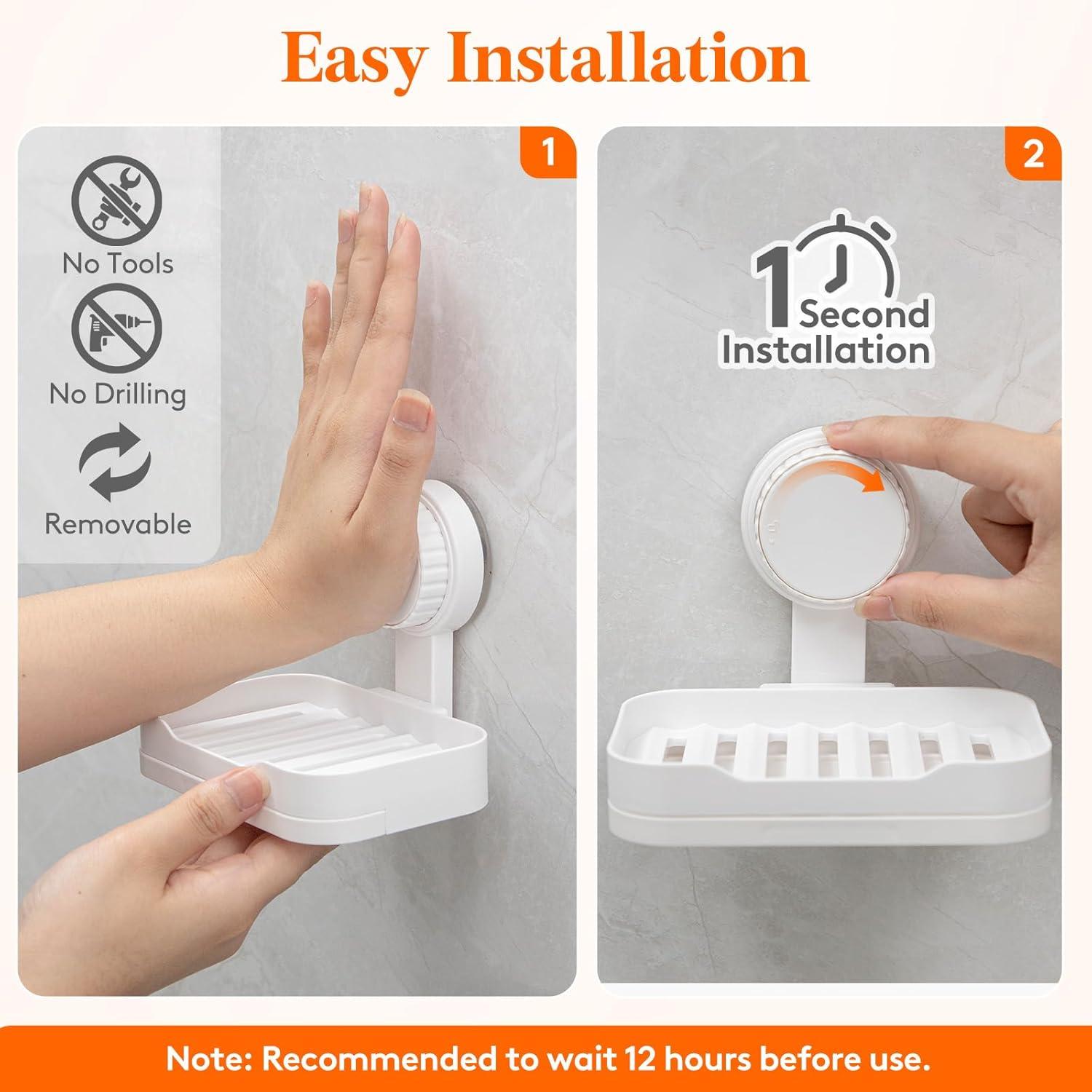 Easy Installation

1

No Tools

No Drilling

Removable

2

1 Second Installation

Note: Recommended to wait 12 hours before use.