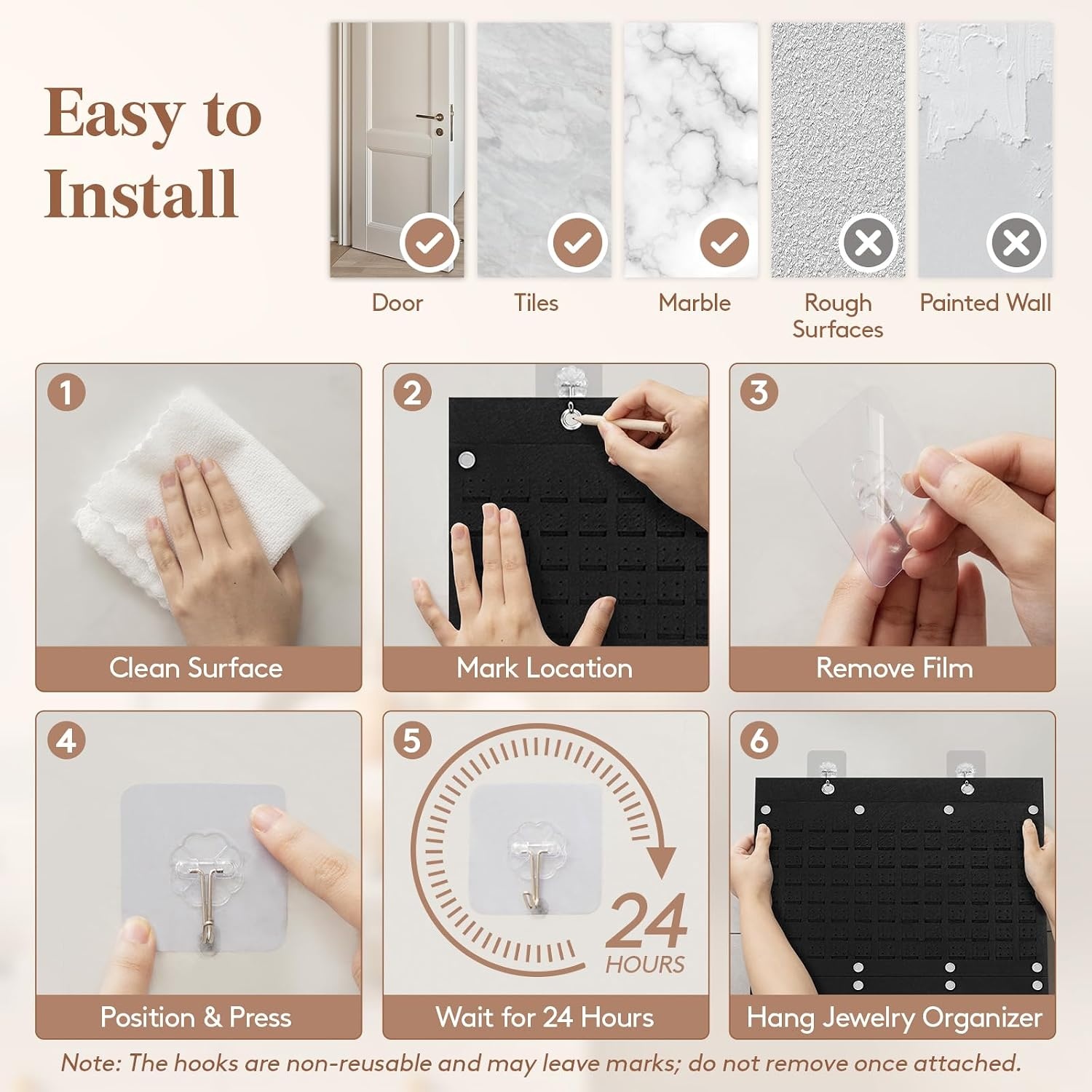 Easy to Install

Door

Tiles

Marble

Rough Surfaces

Painted Wall

1

Clean Surface

2

Mark Location

3

Remove Film

4

Position & Press

5

24 HOURS

Wait for 24 Hours

6

Hang Jewelry Organizer

Note: The hooks are non-reusable and may leave marks; do not remove once attached.